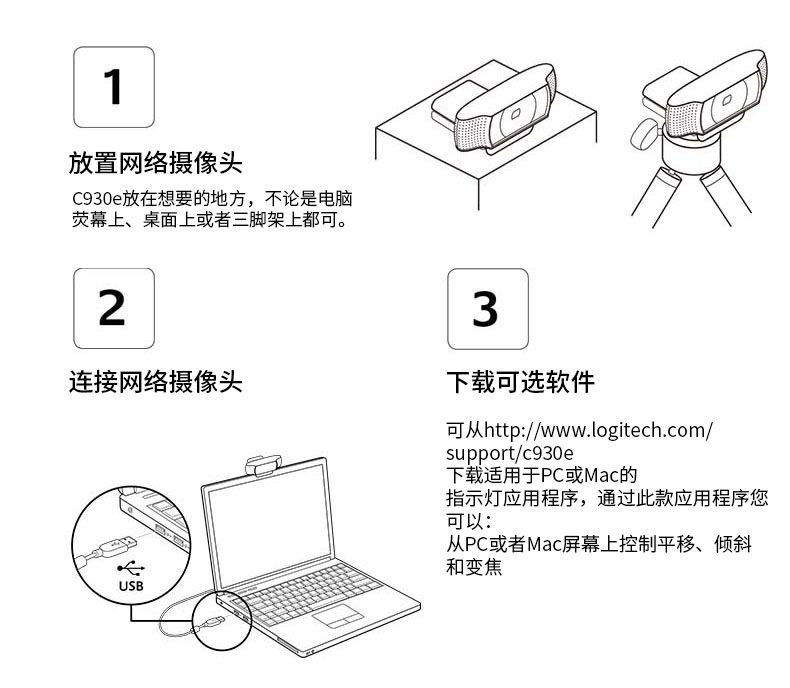 1

放置网络摄像头

C930e放在想要的地方，不论是电脑荧幕上、桌面上或者三脚架上都可。

2

连接网络摄像头

USB

3

下载可选软件

可从http://www.logitech.com/support/c930e
下载适用于PC或Mac的
指示灯应用程序，通过此款应用程序您可以：
从PC或者Mac屏幕上控制平移、倾斜和变焦